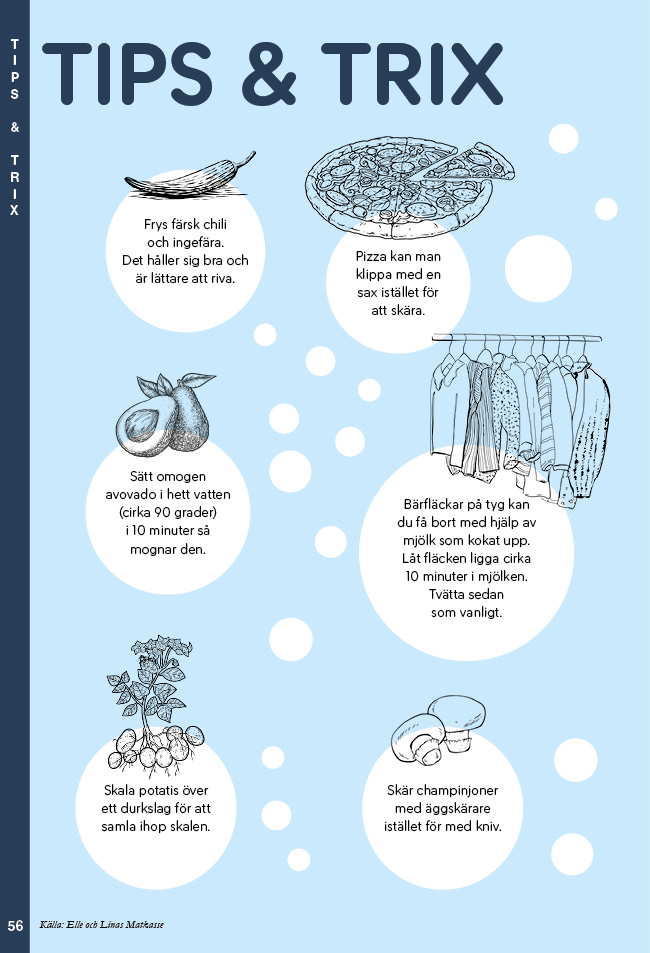 TIPS & TRIX

TIPS & TRIX

Frys färsk chili och ingefära. Det håller sig bra och är lättare att riva.

Pizza kan man klippa med en sax istället för att skära.

Sätt omogen avovado i hett vatten (cirka 90 grader) i 10 minuter så mognar den.

Bärfläckar på tyg kan du få bort med hjälp av mjölk som kokat upp. Låt fläcken ligga cirka 10 minuter i mjölken. Tvätta sedan som vanligt.

Skala potatis över ett durkslag för att samla ihop skalen.

Skär champinjoner med äggskärare istället för med kniv.

56 Källa: Elle och Linas Matkasse